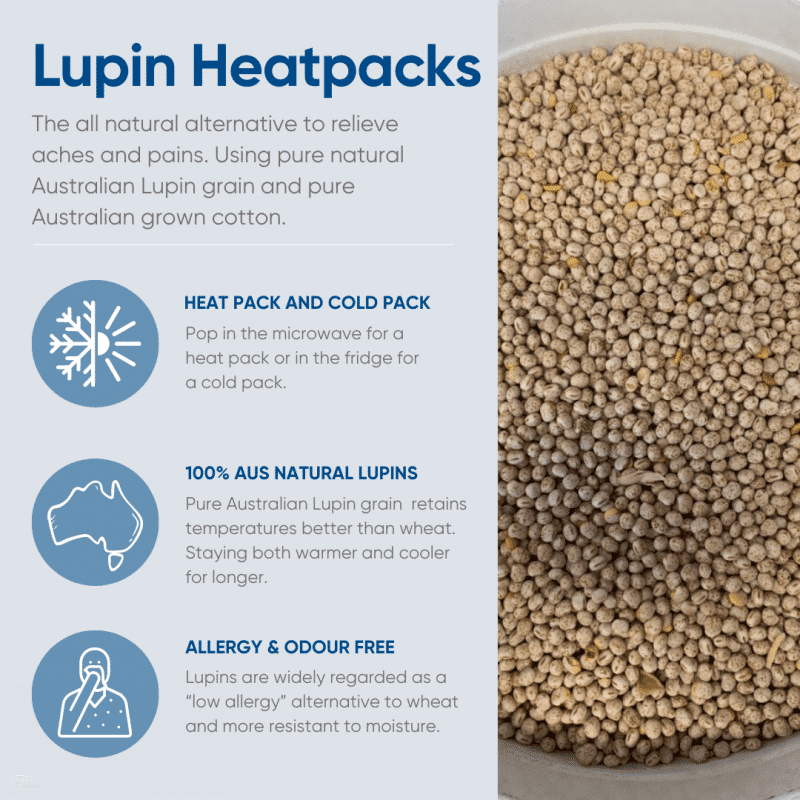 Lupin Heatpacks

The all natural alternative to relieve aches and pains. Using pure natural Australian Lupin grain and pure Australian grown cotton.

HEAT PACK AND COLD PACK
Pop in the microwave for a heat pack or in the fridge for a cold pack.

100% AUS NATURAL LUPINS
Pure Australian Lupin grain retains temperatures better than wheat. Staying both warmer and cooler for longer.

ALLERGY & ODOUR FREE
Lupins are widely regarded as a "low allergy" alternative to wheat and more resistant to moisture.