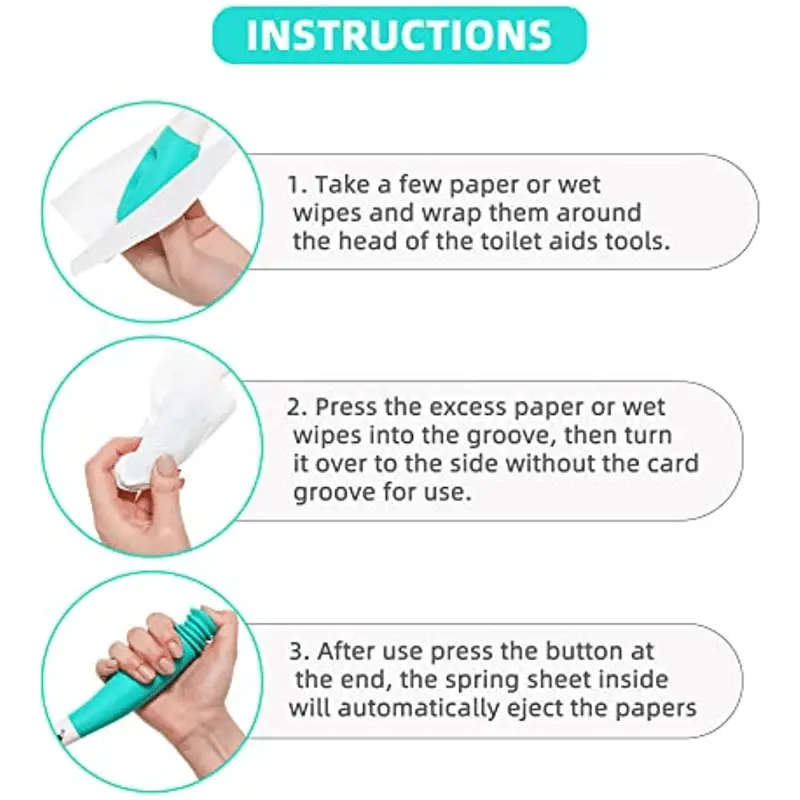 INSTRUCTIONS

1. Take a few paper or wet wipes and wrap them around the head of the toilet aids tools.

2. Press the excess paper or wet wipes into the groove, then turn it over to the side without the card groove for use.

3. After use press the button at the end, the spring sheet inside will automatically eject the papers